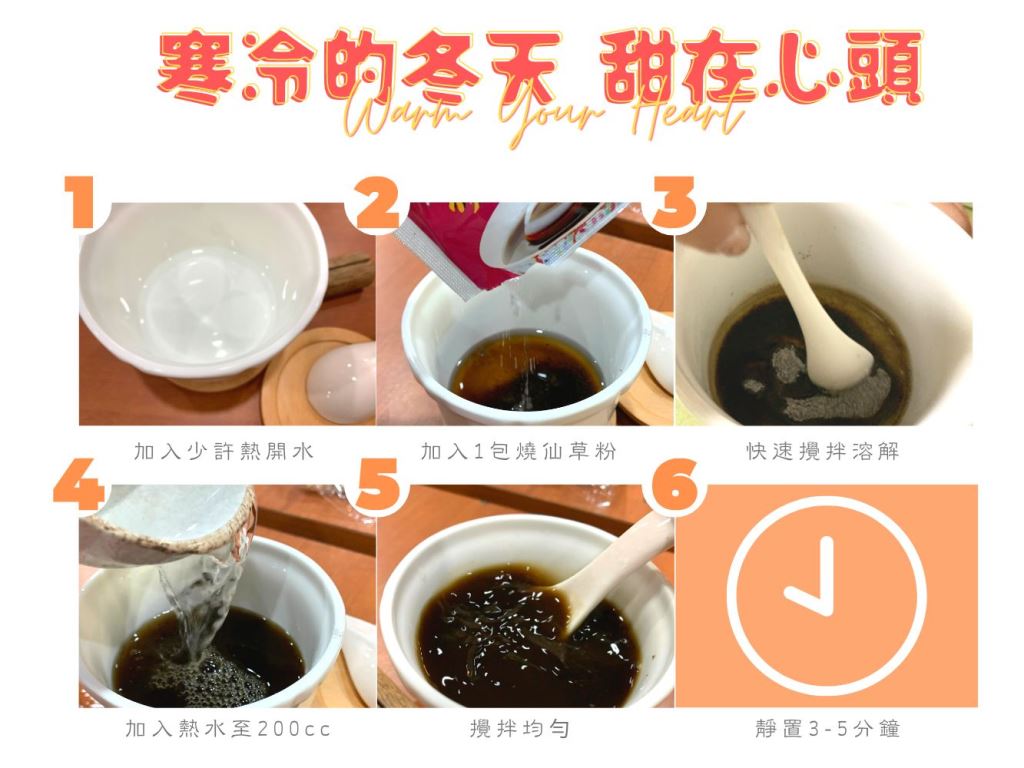 寒冷的冬天 甜在心頭
Warm Your Heart

1
加入少許熱開水

2
加入1包燒仙草粉

3
快速攪拌溶解

4
加入熱水至200cc

5
攪拌均勻

6
靜置3-5分鐘